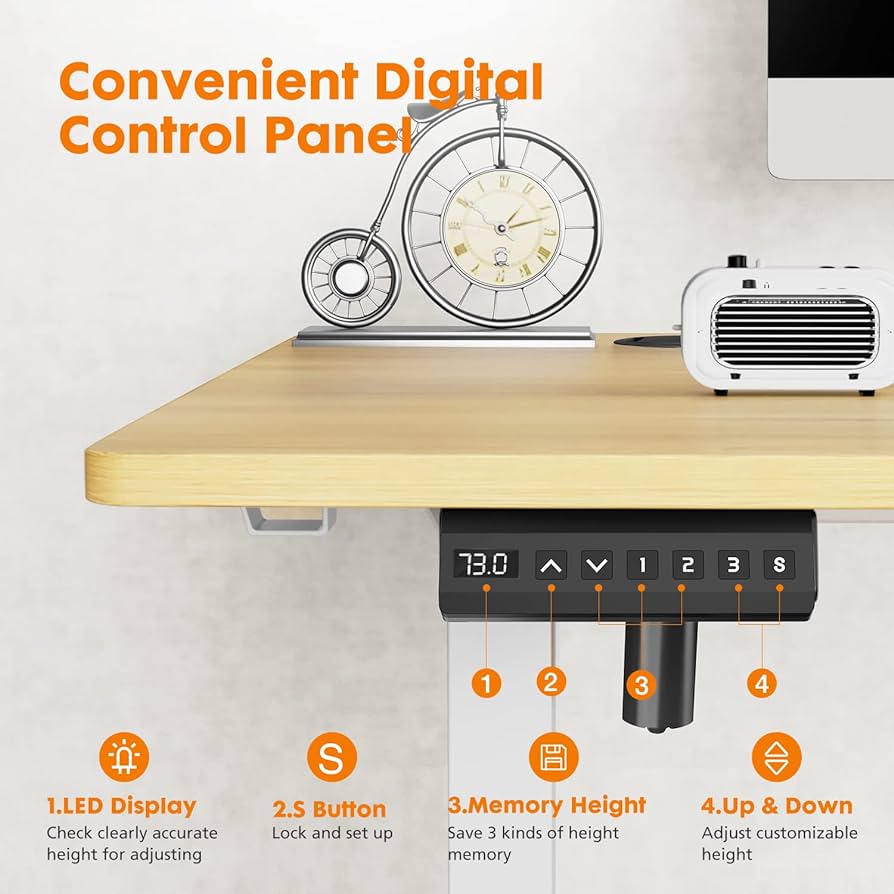 Convenient Digital Control Panel

73.0
1 2 3 S

1
2
3
4

S

1.LED Display
Check clearly accurate height for adjusting

2.S Button
Lock and set up

3.Memory Height
Save 3 kinds of height memory

4.Up & Down
Adjust customizable height