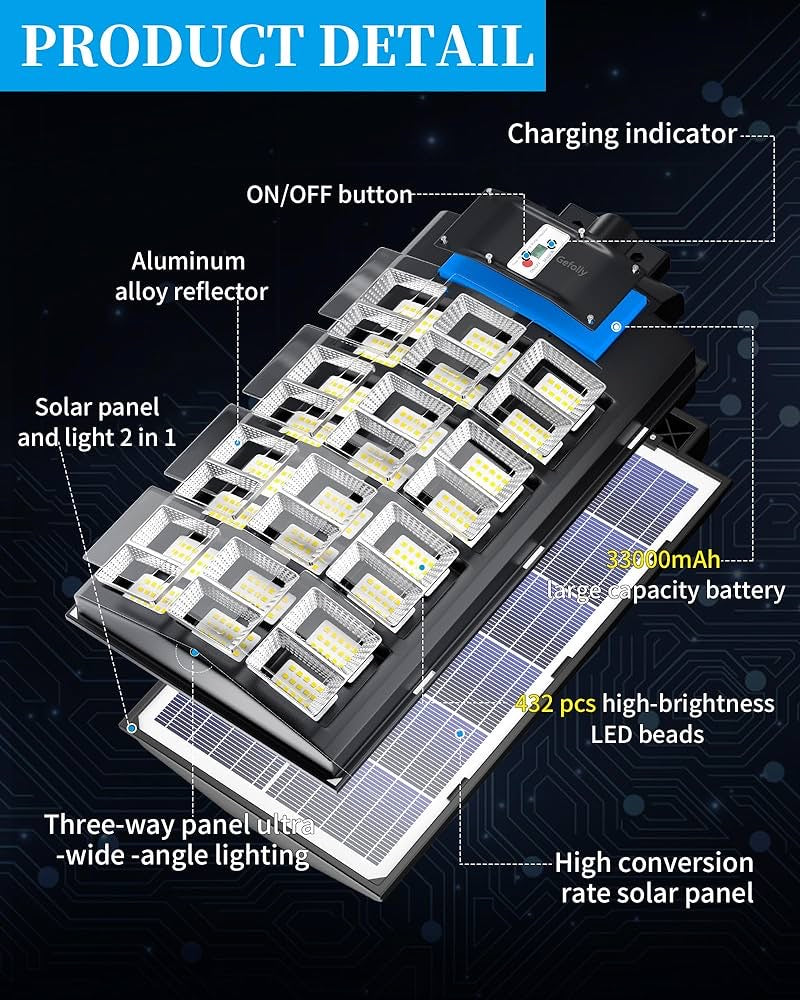 PRODUCT DETAIL

Charging indicator

ON/OFF button

Aluminum alloy reflector

Gefolly

Solar panel and light 2 in 1

33000mAh large capacity battery

432 pcs high-brightness LED beads

Three-way panel ultra -wide -angle lighting

High conversion rate solar panel