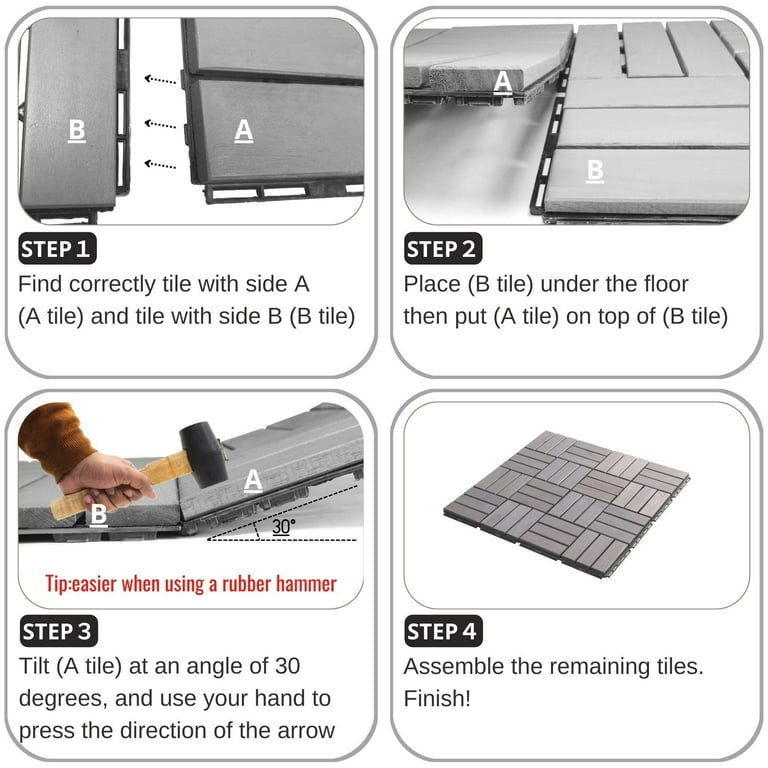 B

A

STEP 1

Find correctly tile with side A (A tile) and tile with side B (B tile)

A

B

STEP 2

Place (B tile) under the floor then put (A tile) on top of (B tile)

A

B

30°

Tip:easier when using a rubber hammer

STEP 3

Tilt (A tile) at an angle of 30 degrees, and use your hand to press the direction of the arrow

STEP 4

Assemble the remaining tiles. Finish!