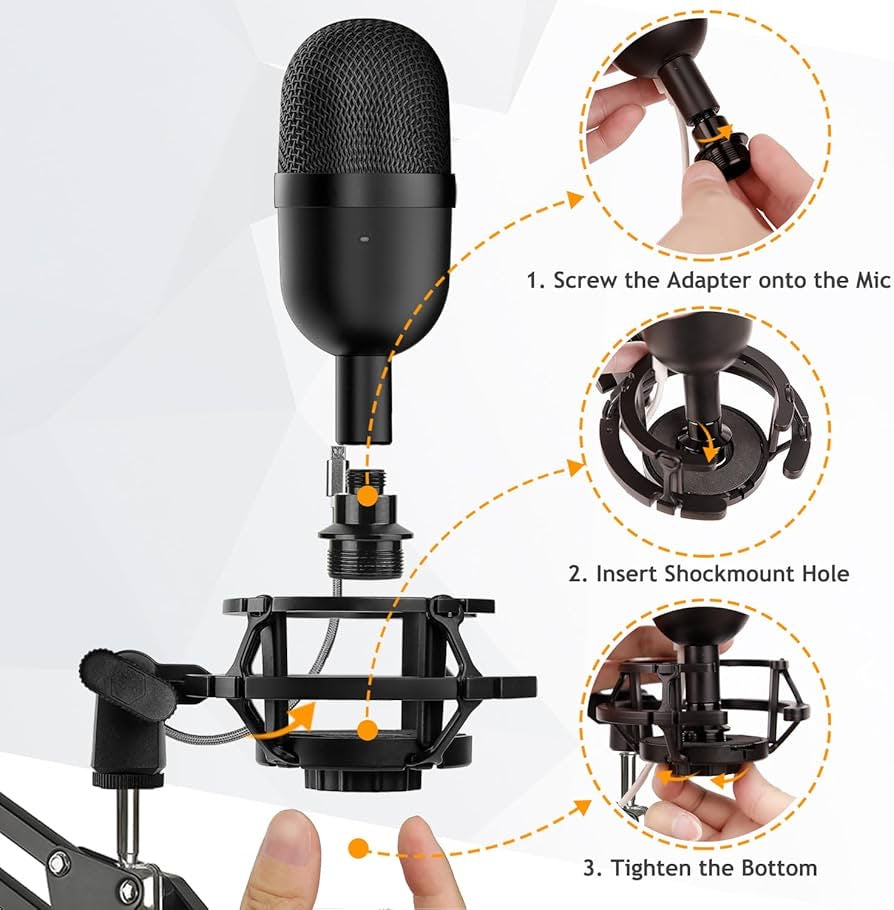 1. Screw the Adapter onto the Mic

2. Insert Shockmount Hole

3. Tighten the Bottom