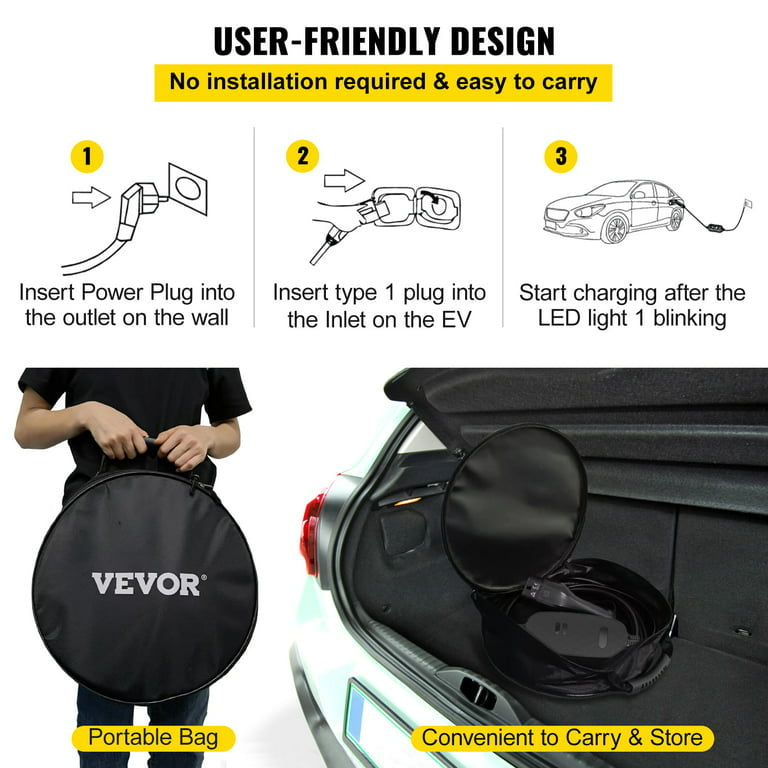 USER-FRIENDLY DESIGN

No installation required & easy to carry

1

Insert Power Plug into the outlet on the wall

2

Insert type 1 plug into the Inlet on the EV

3

Start charging after the LED light 1 blinking

VEVOR®

Portable Bag

Convenient to Carry & Store