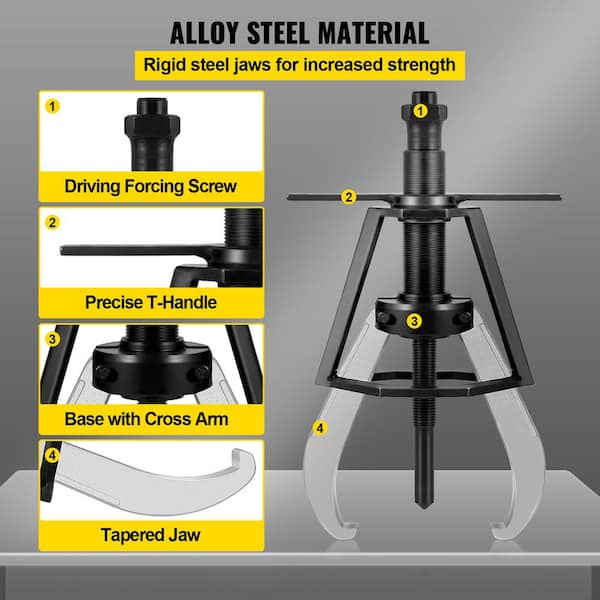 ALLOY STEEL MATERIAL

Rigid steel jaws for increased strength

1

Driving Forcing Screw

2

Precise T-Handle

3

Base with Cross Arm

4

Tapered Jaw

1

2

3

4