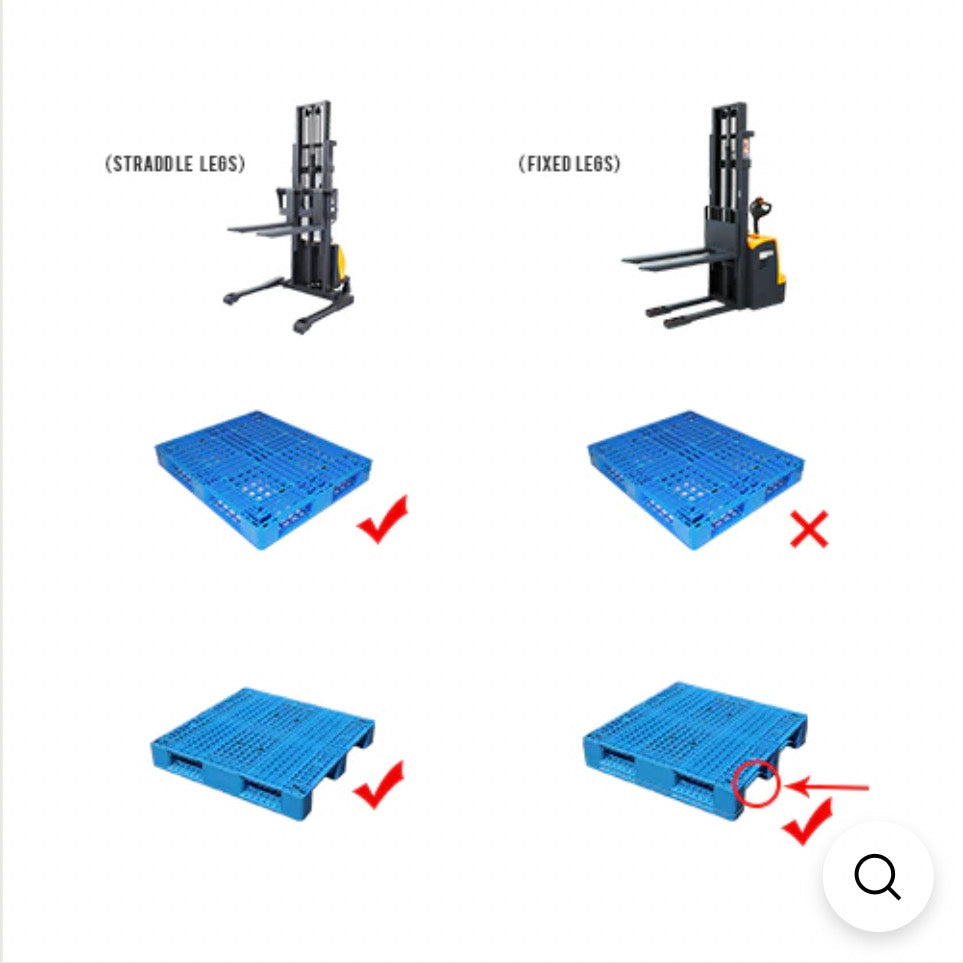 (STRADDLE LEGS)

(FIXED LEGS)