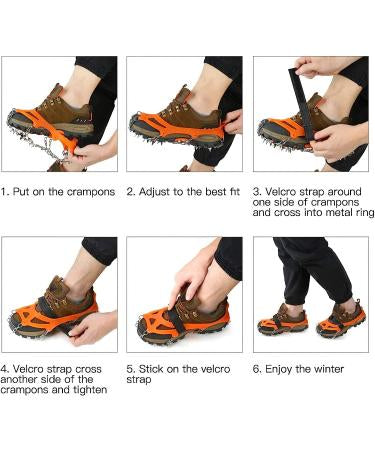 1. Put on the crampons

2. Adjust to the best fit

3. Velcro strap around one side of crampons and cross into metal ring

4. Velcro strap cross another side of the crampons and tighten

5. Stick on the velcro strap

6. Enjoy the winter