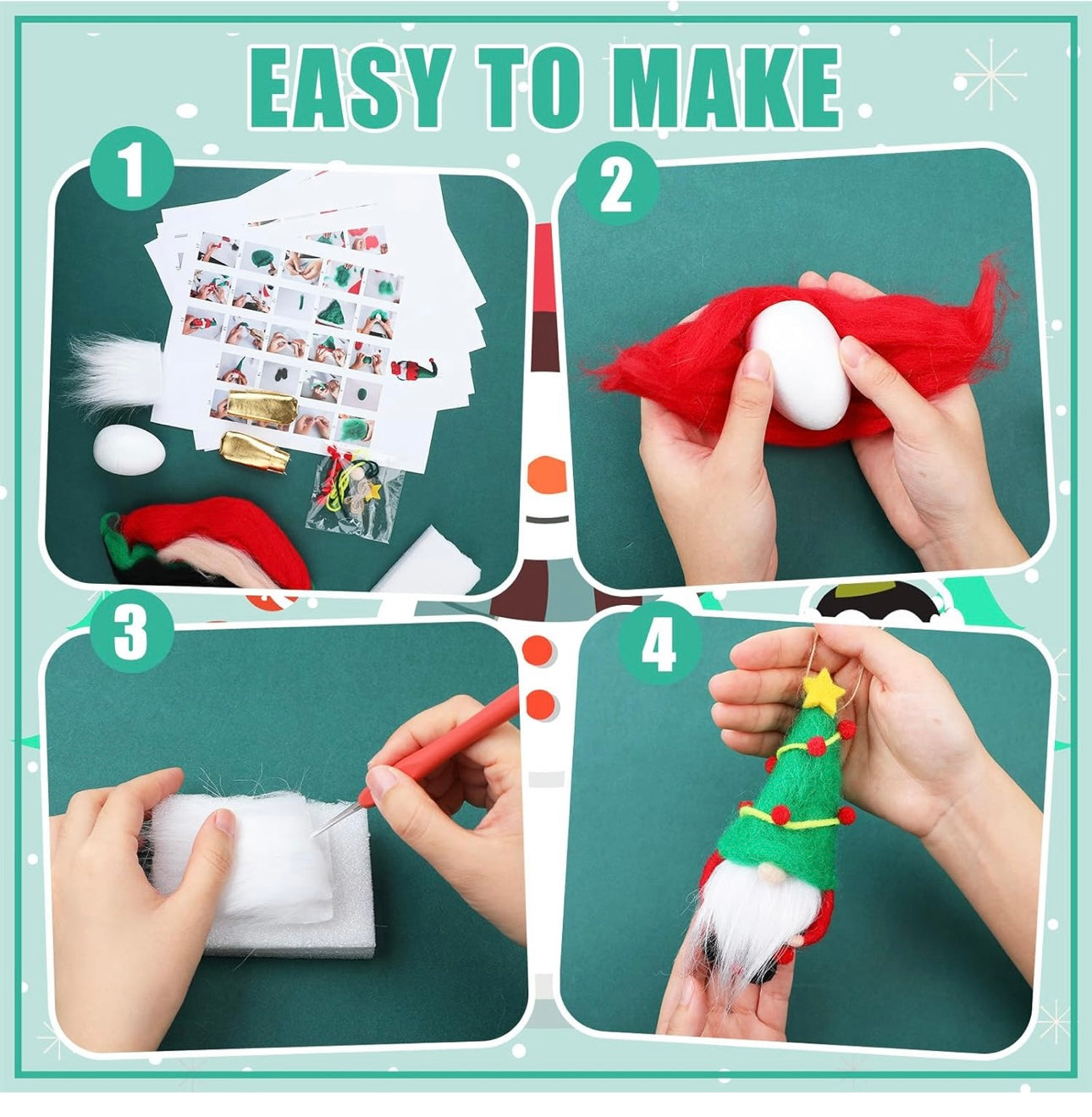 EASY TO MAKE

1

2

3

4