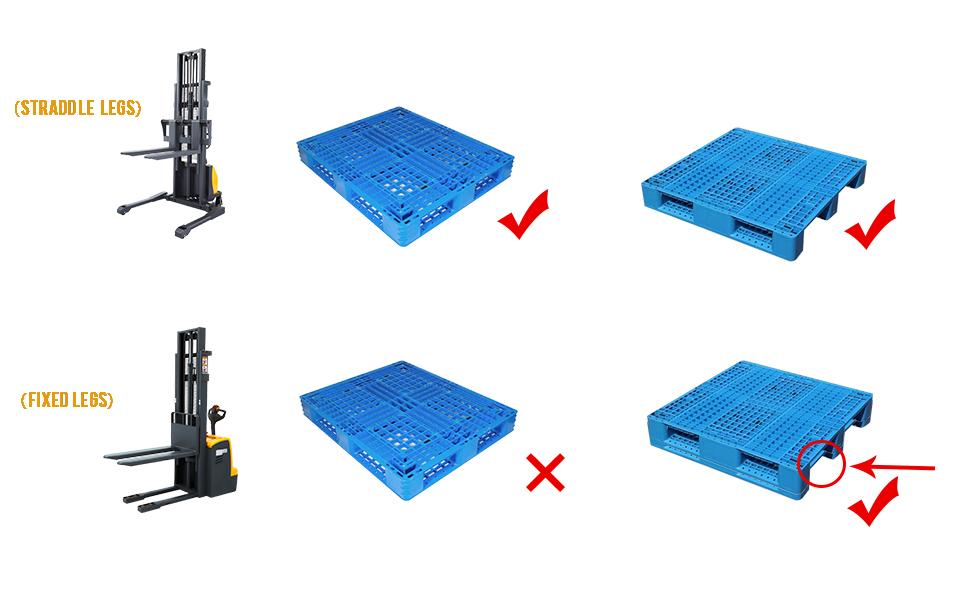 (STRADDLE LEGS)

(FIXED LEGS)