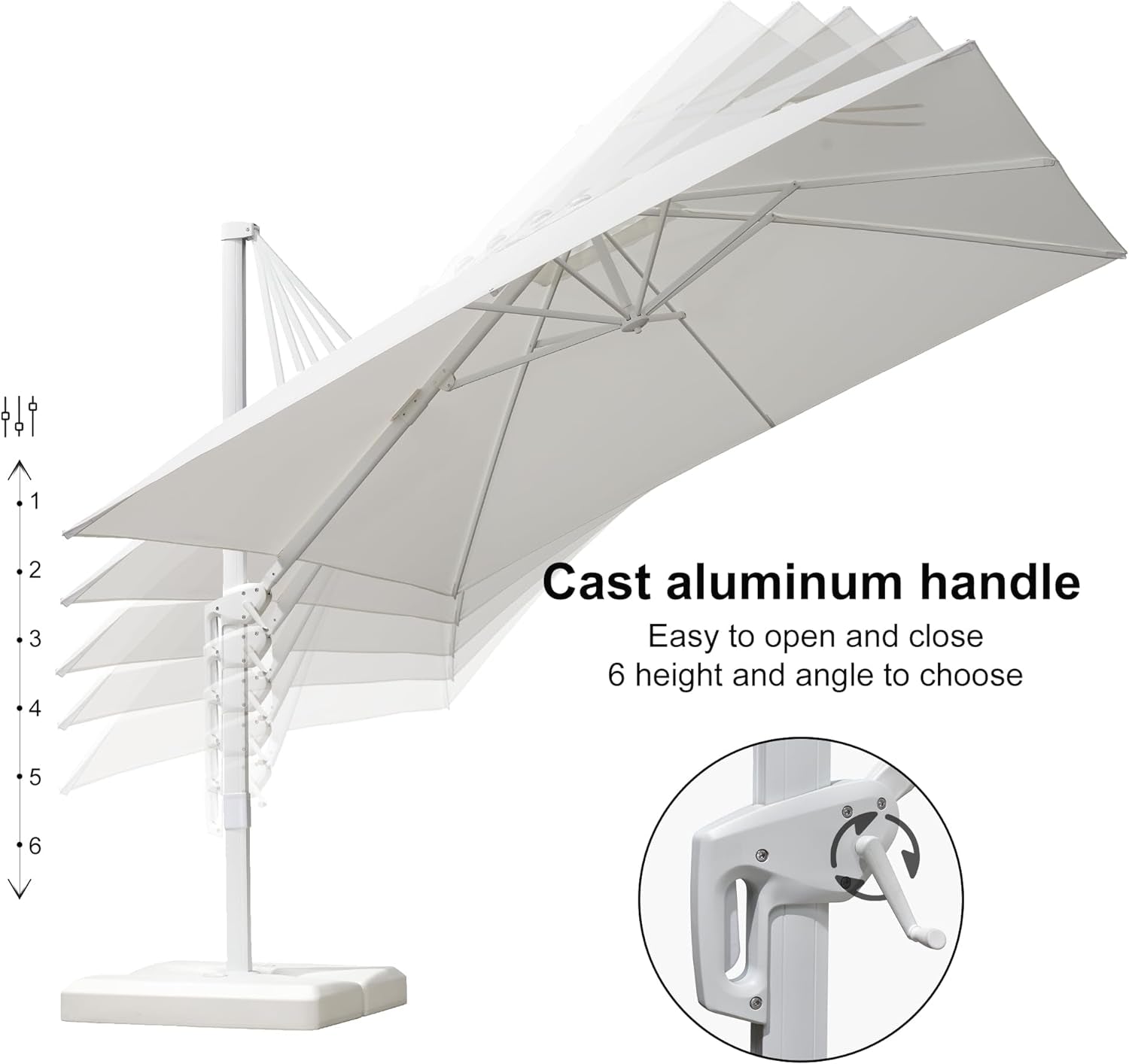 1
2
3
4
5
6

Cast aluminum handle
Easy to open and close
6 height and angle to choose