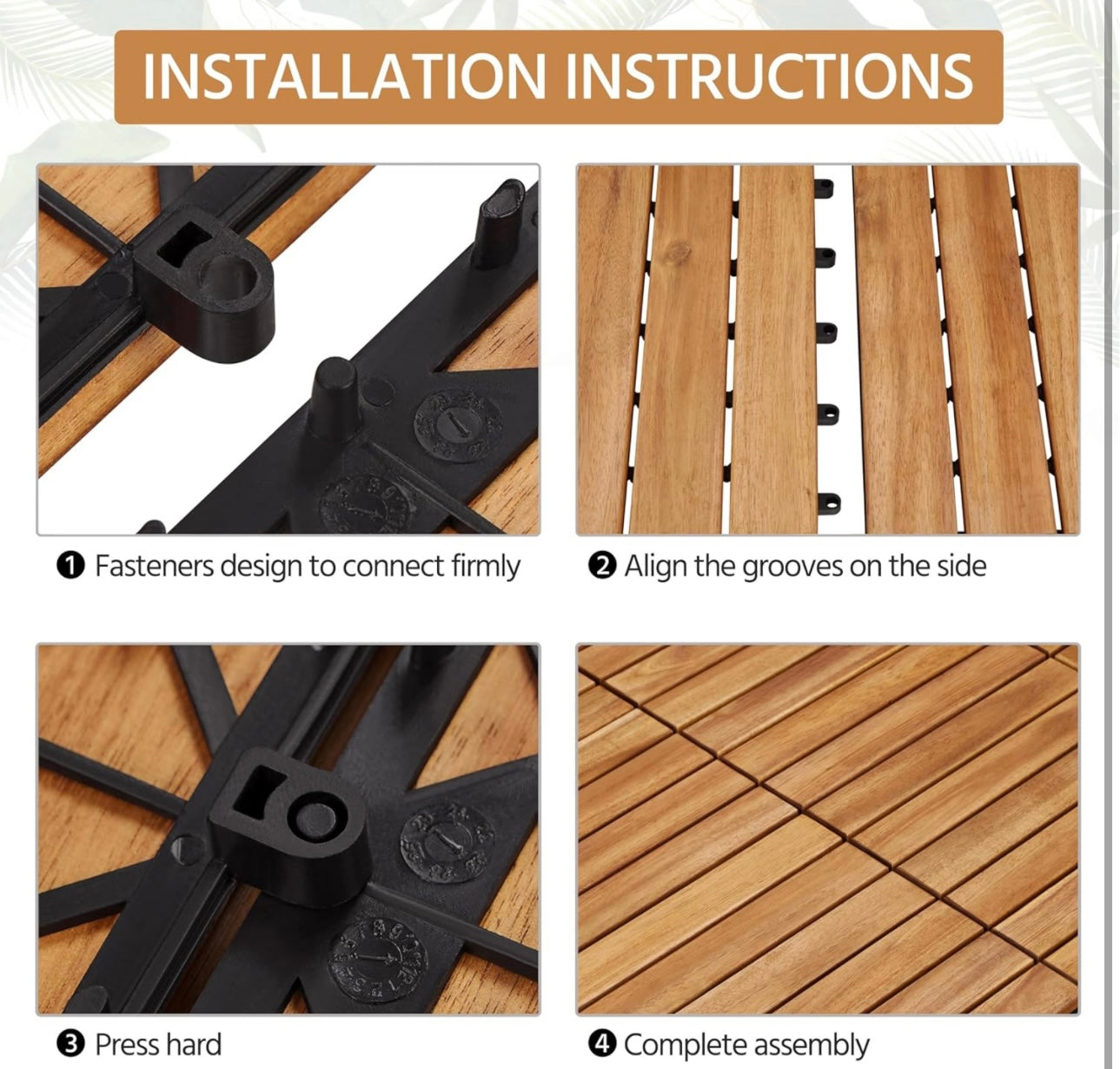 INSTALLATION INSTRUCTIONS

❶ Fasteners design to connect firmly

❷ Align the grooves on the side

❸ Press hard

❹ Complete assembly