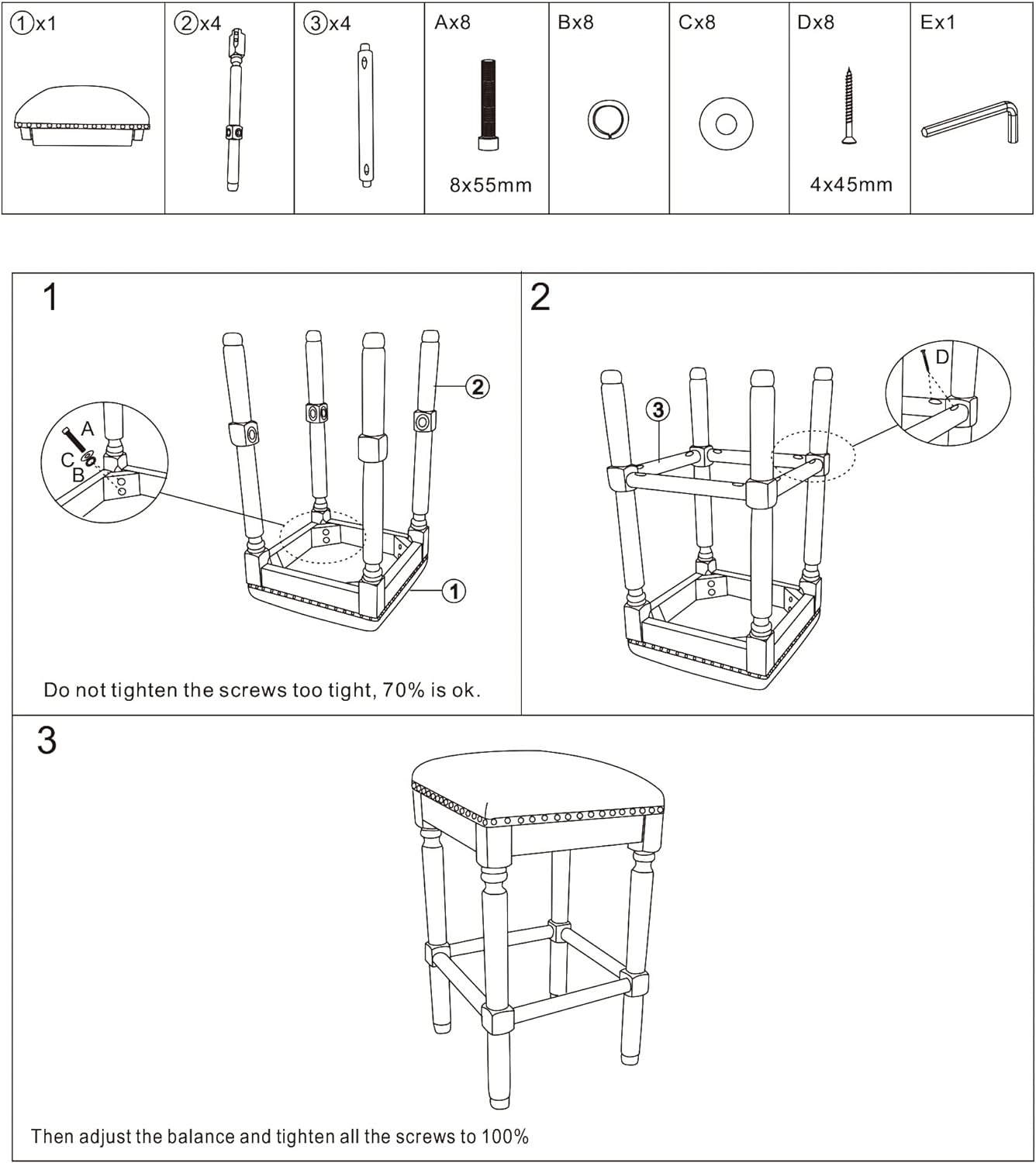 | ①x1 | ②x4 | ③x4 | Ax8 | Bx8 | Cx8 | Dx8 | Ex1 |
|---|---|---|---|---|---|---|---|
| | | | 8x55mm | | | 4x45mm | |

1

A
C
B

②

①

Do not tighten the screws too tight, 70% is ok.

2

③

D

3

Then adjust the balance and tighten all the screws to 100%